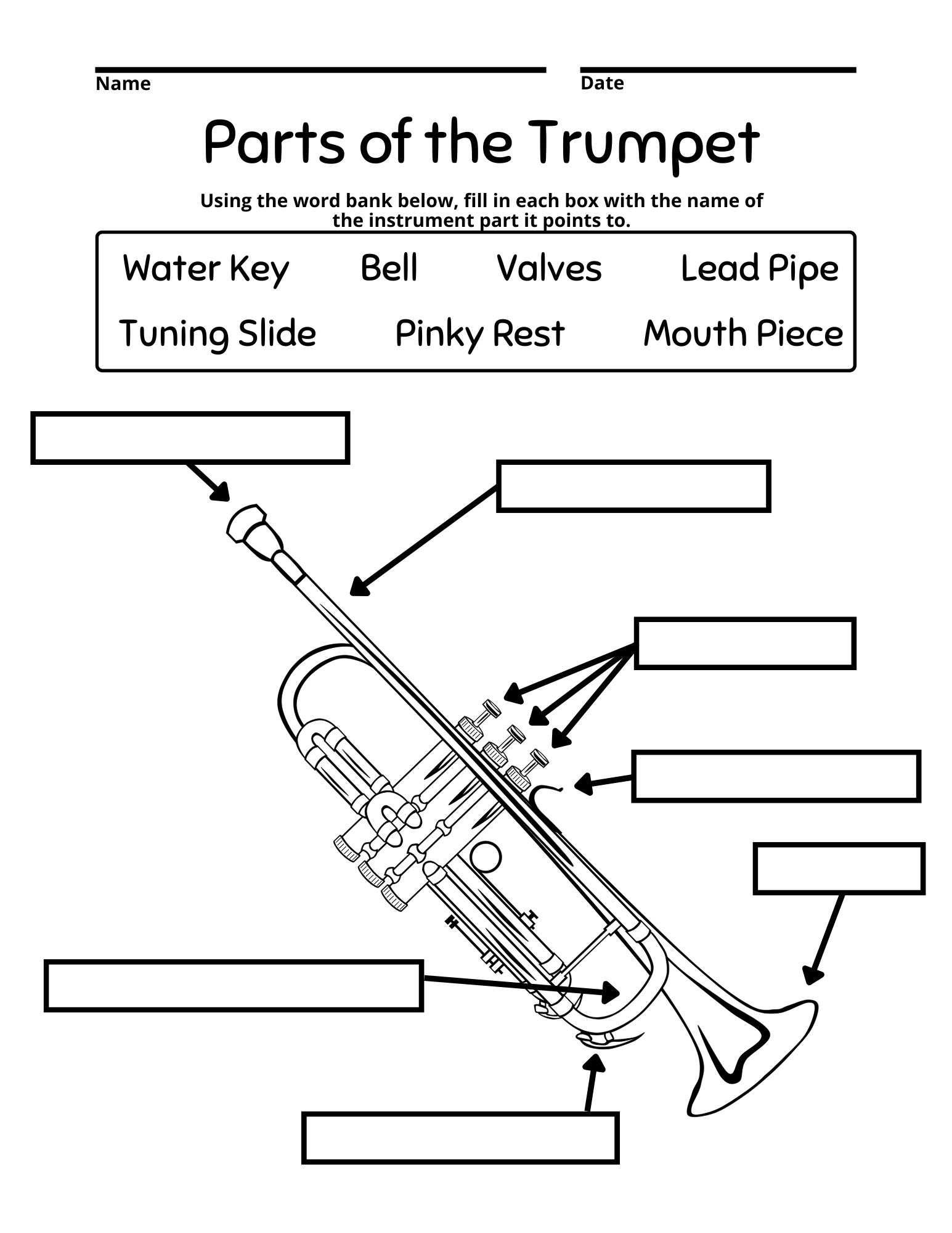 Name

Date

Parts of the Trumpet

Using the word bank below, fill in each box with the name of the instrument part it points to.

Water Key Bell Valves Lead Pipe
Tuning Slide Pinky Rest Mouth Piece