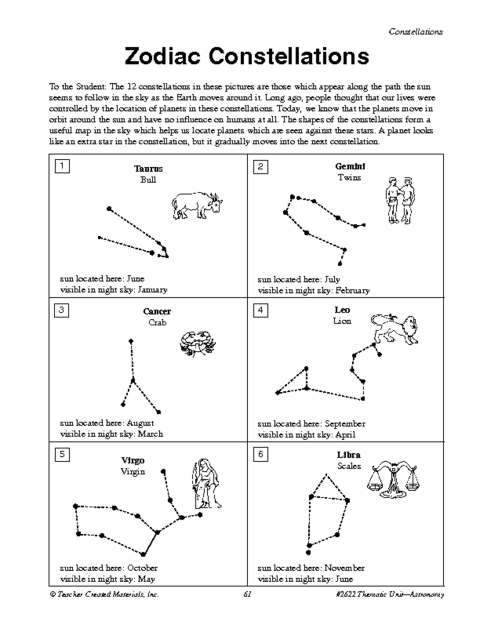 Constellations

Zodiac Constellations

To the Student: The 12 constellations in these pictures are those which appear along the path the sun seems to follow in the sky as the Earth moves around it. Long ago, people thought that our lives were controlled by the location of planets in these constellations. Today, we know that the planets move in orbit around the sun and have no influence on humans at all. The shapes of the constellations form a useful map in the sky which helps us locate planets which are seen against these stars. A planet looks like an extra star in the constellation, but it gradually moves into the next constellation.

1
Taurus
Bull
sun located here: June
visible in night sky: January

2
Gemini
Twins
sun located here: July
visible in night sky: February

3
Cancer
Crab
sun located here: August
visible in night sky: March

4
Leo
Lion
sun located here: September
visible in night sky: April

5
Virgo
Virgin
sun located here: October
visible in night sky: May

6
Libra
Scales
sun located here: November
visible in night sky: June

© Teacher Created Materials, Inc.
61
#2622 Thematic Unit—Astronomy